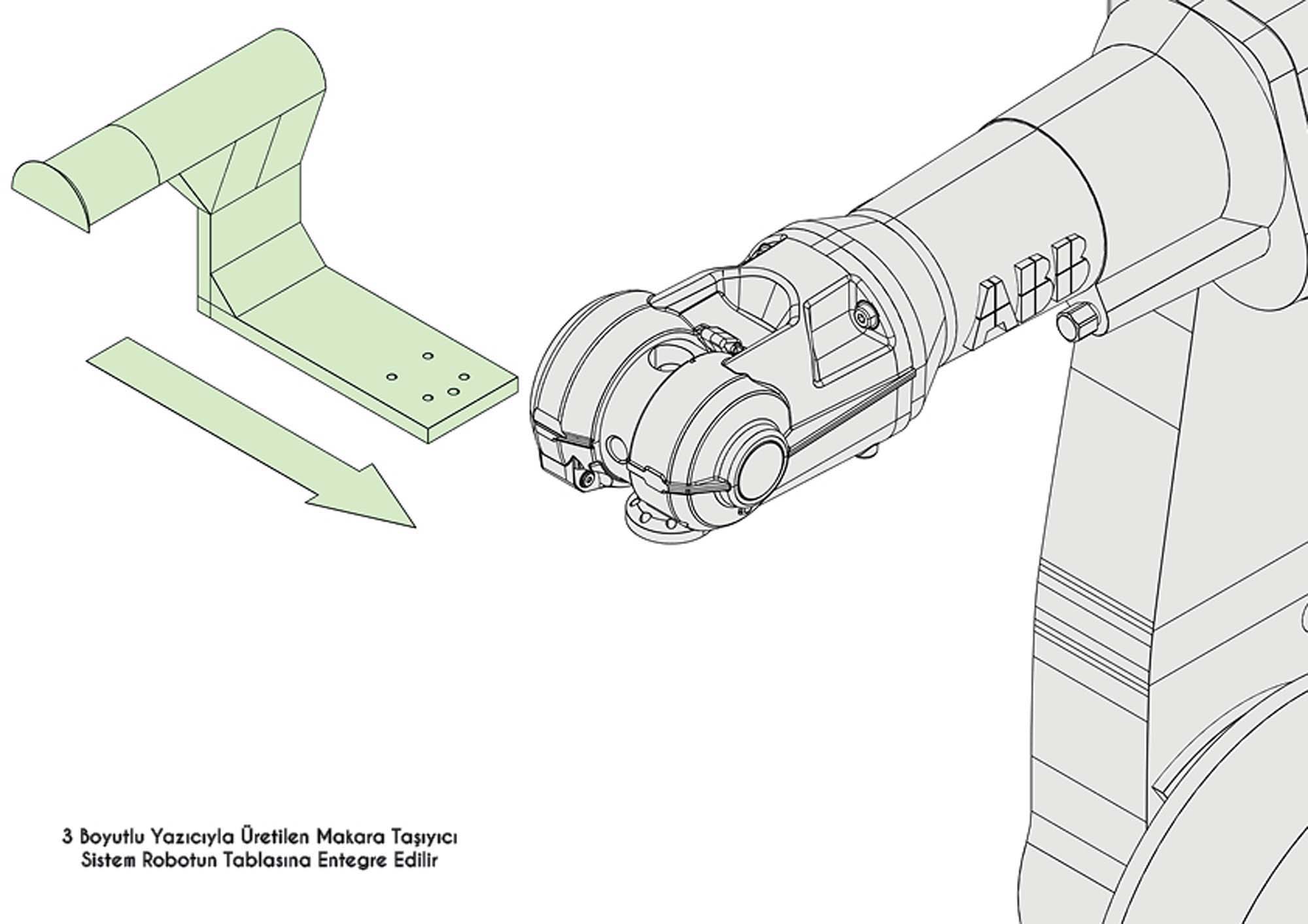 ABB

3 Boyutlu Yazıcıyla Üretilen Makara Taşıyıcı Sistem Robotun Tablasına Entegre Edilir